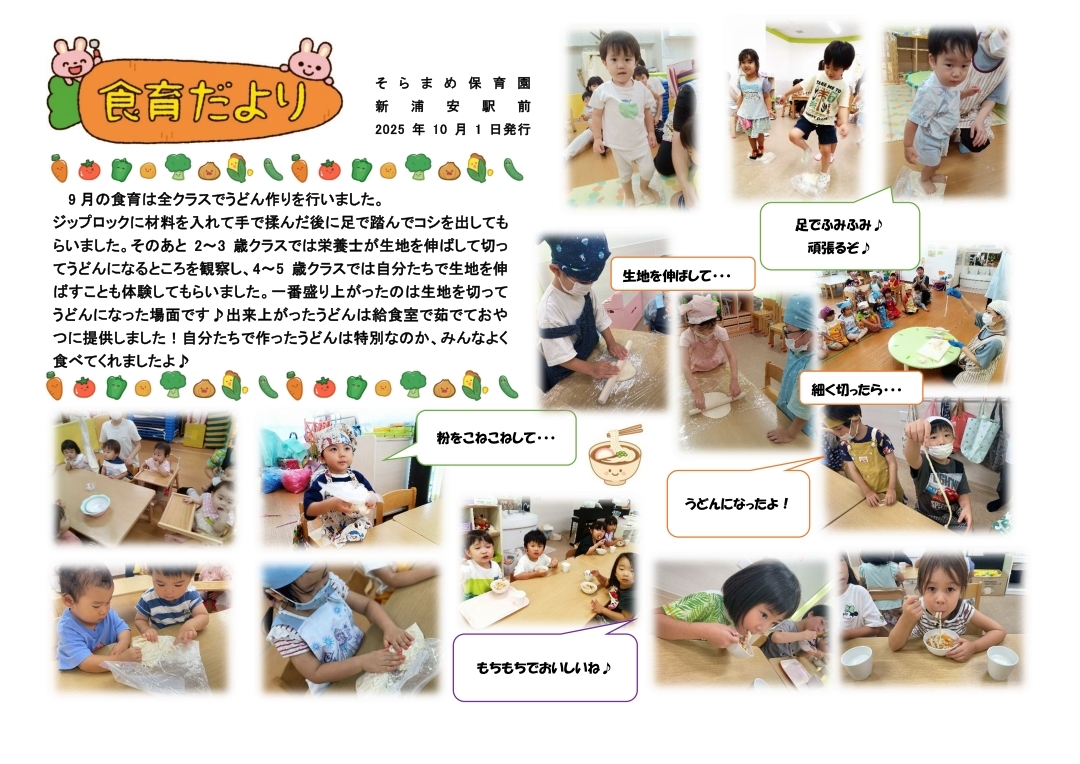 食育だより

そらまめ保育園
新浦安駅前
2025 年 10 月 1 日発行

9 月の食育は全クラスでうどん作りを行いました。
ジップロックに材料を入れて手で揉んだ後に足で踏んでコシを出してもらいました。そのあと 2～3 歳クラスでは栄養士が生地を伸ばして切ってうどんになるところを観察し、4～5 歳クラスでは自分たちで生地を伸ばすことも体験してもらいました。一番盛り上がったのは生地を切ってうどんになった場面です♪出来上がったうどんは給食室で茹でておやつに提供しました！自分たちで作ったうどんは特別なのか、みんなよく食べてくれましたよ♪

足でふみふみ♪
頑張るぞ♪

生地を伸ばして・・・

細く切ったら・・・

粉をこねこねして・・・

うどんになったよ！

もちもちでおいしいね♪